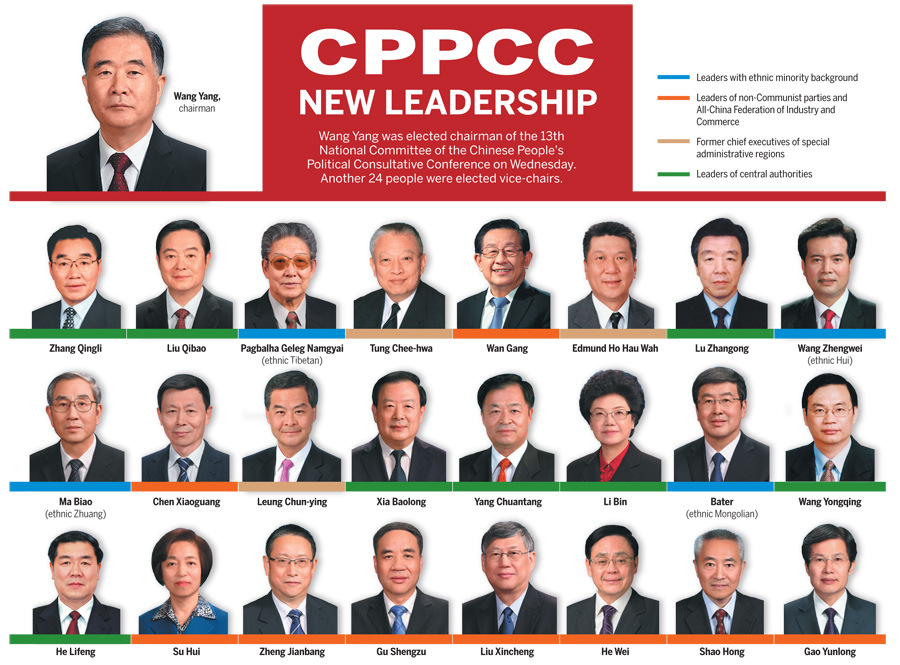 Wang Yang, chairman

CPPCC
NEW LEADERSHIP

Wang Yang was elected chairman of the 13th National Committee of the Chinese People's Political Consultative Conference on Wednesday. Another 24 people were elected vice-chairs.

Leaders with ethnic minority background

Leaders of non-Communist parties and All-China Federation of Industry and Commerce

Former chief executives of special administrative regions

Leaders of central authorities

Zhang Qingli

Liu Qibao

Pagbalha Geleg Namgyai (ethnic Tibetan)

Tung Chee-hwa

Wan Gang

Edmund Ho Hau Wah

Lu Zhangong

Wang Zhengwei (ethnic Hui)

Ma Biao (ethnic Zhuang)

Chen Xiaoguang

Leung Chun-ying

Xia Baolong

Yang Chuantang

Li Bin

Bater (ethnic Mongolian)

Wang Yongqing

He Lifeng

Su Hui

Zheng Jianbang

Gu Shengzu

Liu Xincheng

He Wei

Shao Hong

Gao Yunlong